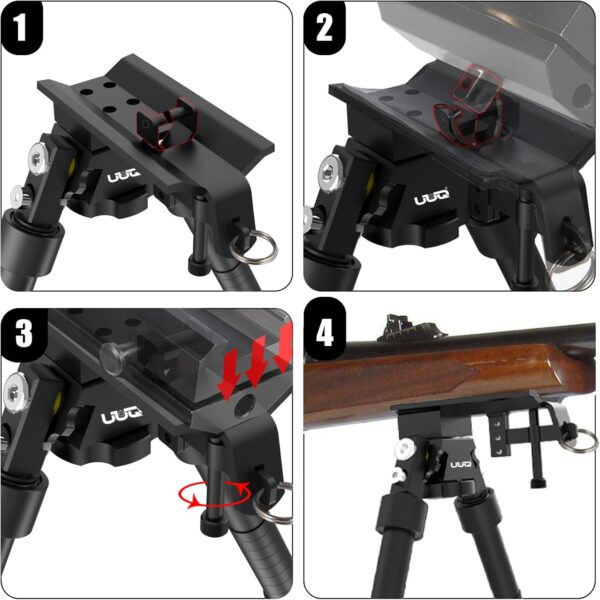 1

UUQ

2

UUQ

3

UUQ

4

UUQ