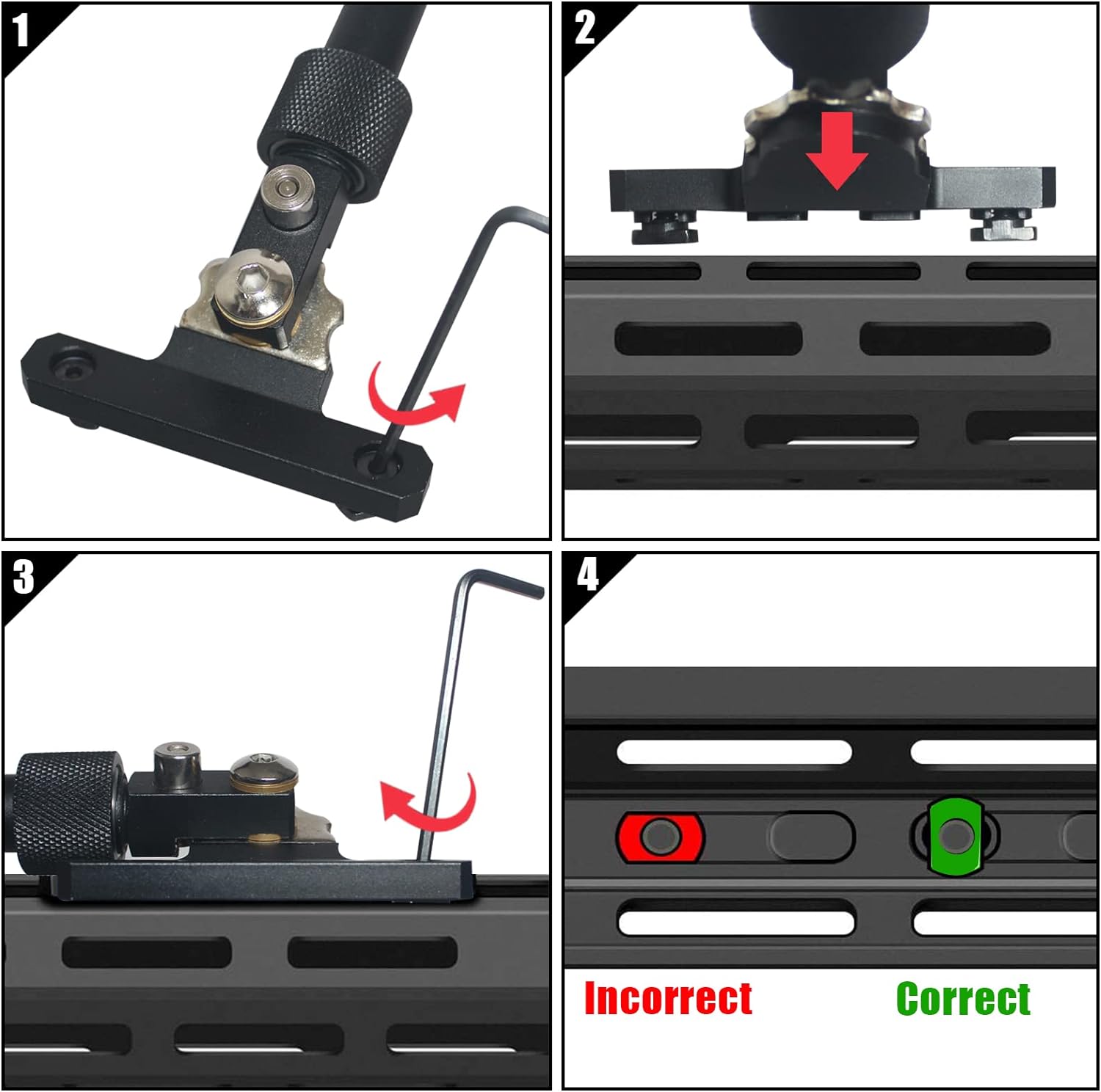 1

2

3

4

Incorrect

Correct