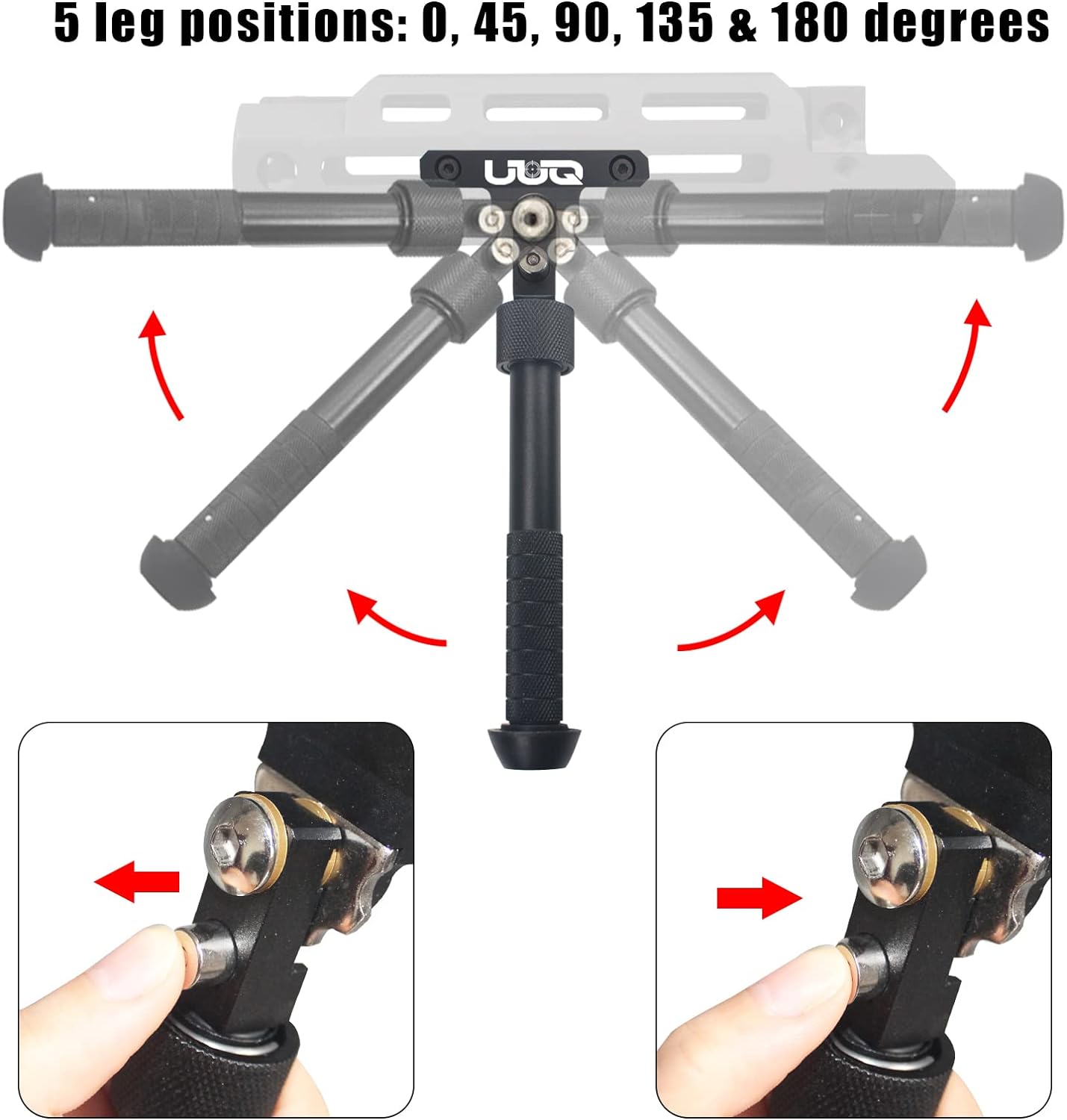 5 leg positions: 0, 45, 90, 135 & 180 degrees

UUQ