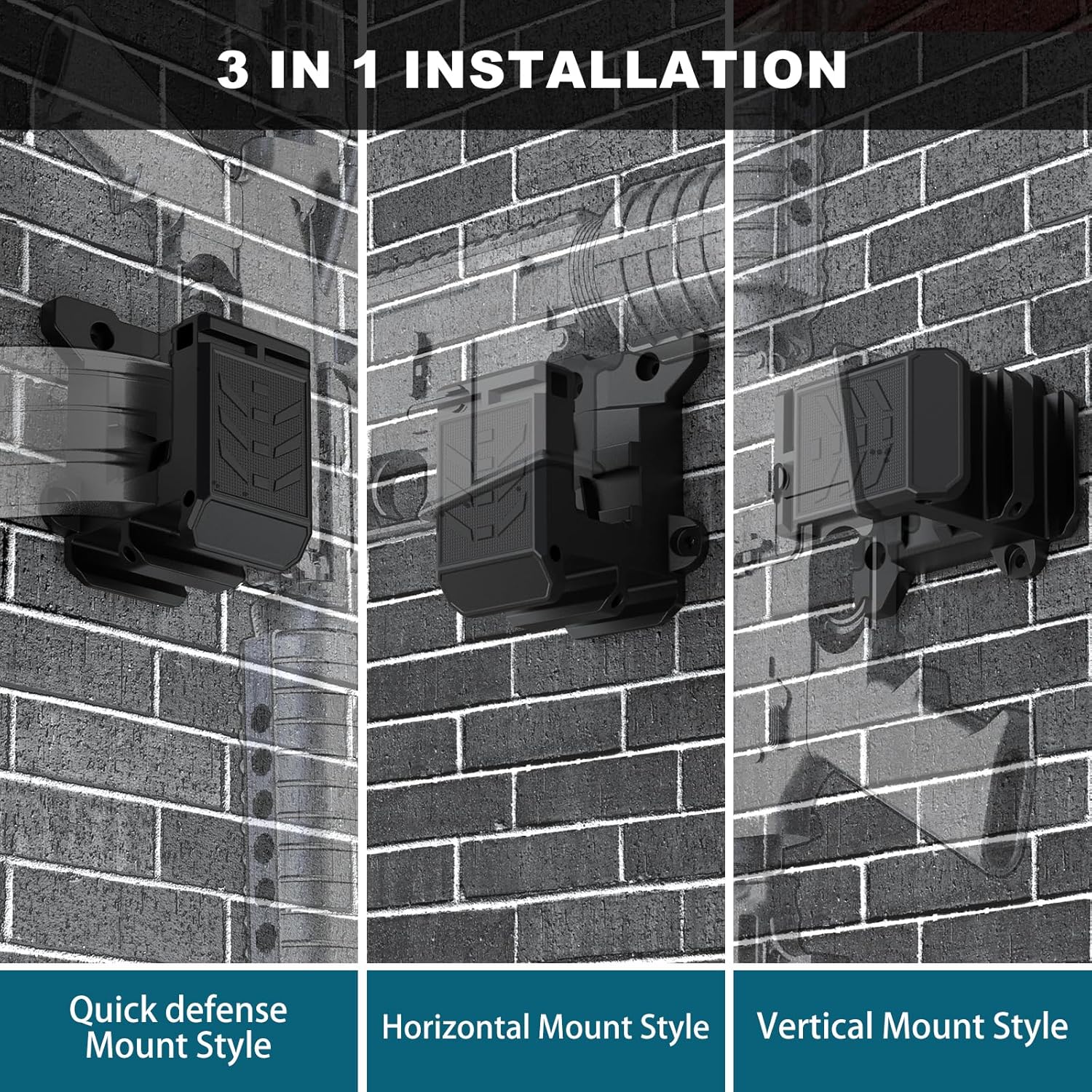 3 IN 1 INSTALLATION

Quick defense Mount Style

Horizontal Mount Style

Vertical Mount Style